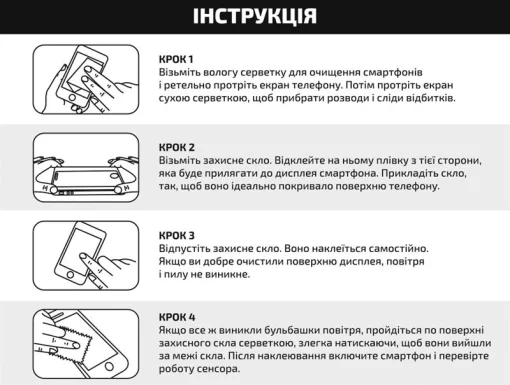 ІНСТРУКЦІЯ

КРОК 1
Візьміть вологу серветку для очищення смартфонів і ретельно протріть екран телефону. Потім протріть екран сухою серветкою, щоб прибрати розводи і сліди відбитків.

КРОК 2
Візьміть захисне скло. Відклейте на ньому плівку з тієї сторони, яка буде прилягати до дисплея смартфона. Прикладіть скло, так, щоб воно ідеально покривало поверхню телефону.

КРОК 3
Відпустіть захисне скло. Воно наклеїться самостійно. Якщо ви добре очистили поверхню дисплея, повітря і пилу не виникне.

КРОК 4
Якщо все ж виникли бульбашки повітря, пройдіться по поверхні захисного скла серветкою, злегка натискаючи, щоб вони вийшли за межі скла. Після наклеювання включите смартфон і перевірте роботу сенсора.