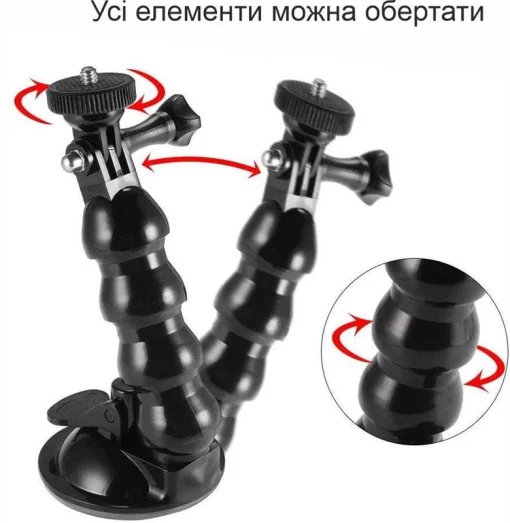 Усі елементи можна обертати