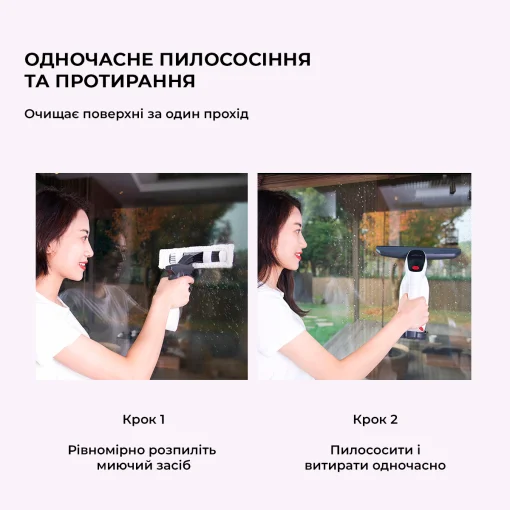 ОДНОЧАСНЕ ПИЛОСОСІННЯ ТА ПРОТИРАННЯ

Очищає поверхні за один прохід

Крок 1

Рівномірно розпиліть миючий засіб

Крок 2

Пилососити і витирати одночасно