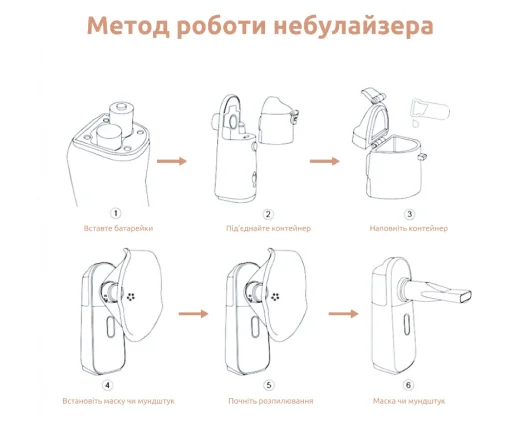 Метод роботи небулайзера

1
Вставте батарейки

2
Під'єднайте контейнер

3
Наповніть контейнер

4
Встановіть маску чи мундштук

5
Почніть розпилювання

6
Маска чи мундштук