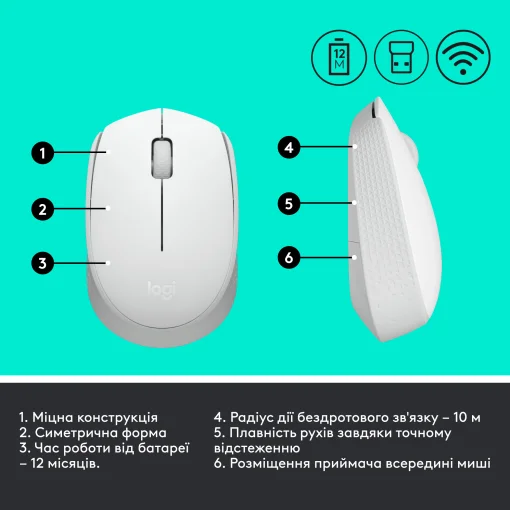 12
M

1

2

3

logi

4

5

6

1. Міцна конструкція
2. Симетрична форма
3. Час роботи від батареї – 12 місяців.

4. Радіус дії бездротового зв'язку – 10 м
5. Плавність рухів завдяки точному відстеженню
6. Розміщення приймача всередині миші