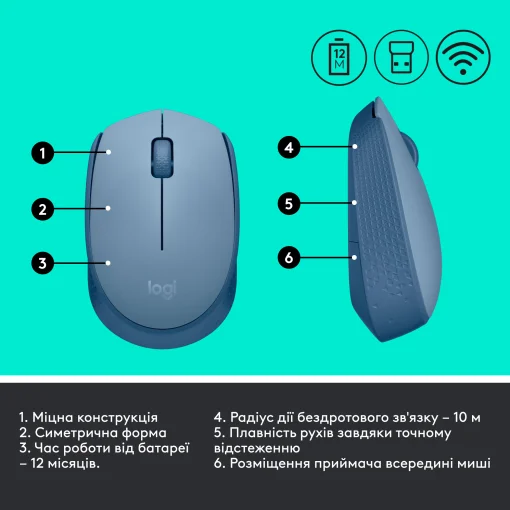 12 M

1

2

3

logi

4

5

6

1. Міцна конструкція
2. Симетрична форма
3. Час роботи від батареї – 12 місяців.

4. Радіус дії бездротового зв'язку – 10 м
5. Плавність рухів завдяки точному відстеженню
6. Розміщення приймача всередині миші