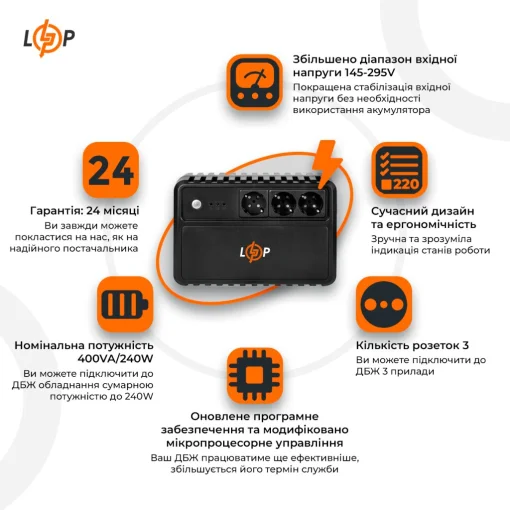 LP

Збільшено діапазон вхідної напруги 145-295V
Покращена стабілізація вхідної напруги без необхідності використання акумулятора

24

Гарантія: 24 місяці
Ви завжди можете покластися на нас, як на надійного постачальника

220

Сучасний дизайн та ергономічність
Зручна та зрозуміла індикація станів роботи

LP

Номінальна потужність 400VA/240W
Ви можете підключити до ДБЖ обладнання сумарною потужністю до 240W

Кількість розеток 3
Ви можете підключити до ДБЖ 3 прилади

Оновлене програмне забезпечення та модифіковано мікропроцесорне управління
Ваш ДБЖ працюватиме ще ефективніше, збільшується його термін служби