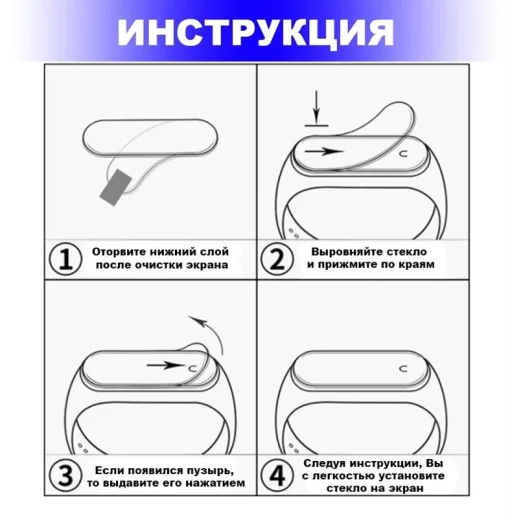 ИНСТРУКЦИЯ

1 Оторвите нижний слой после очистки экрана

2 Выровняйте стекло и прижмите по краям

3 Если появился пузырь, то выдавите его нажатием

4 Следуя инструкции, Вы с легкостью установите стекло на экран