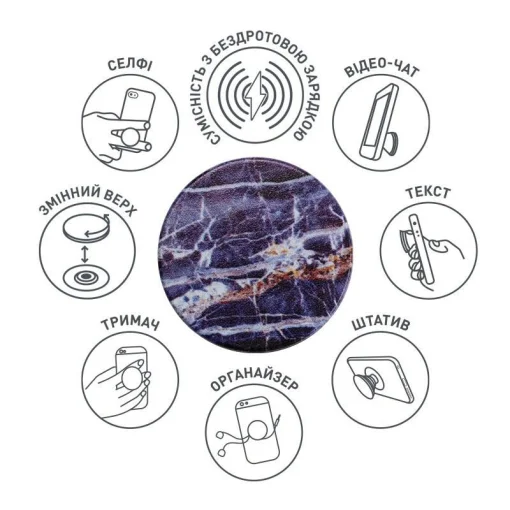 СУМІСНІСТЬ З БЕЗДРОТОВОЮ ЗАРЯДКОЮ

СЕЛФІ

ВІДЕО-ЧАТ

ЗМІННИЙ ВЕРХ

ТЕКСТ

ТРИМАЧ

ШТАТИВ

ОРГАНАЙЗЕР