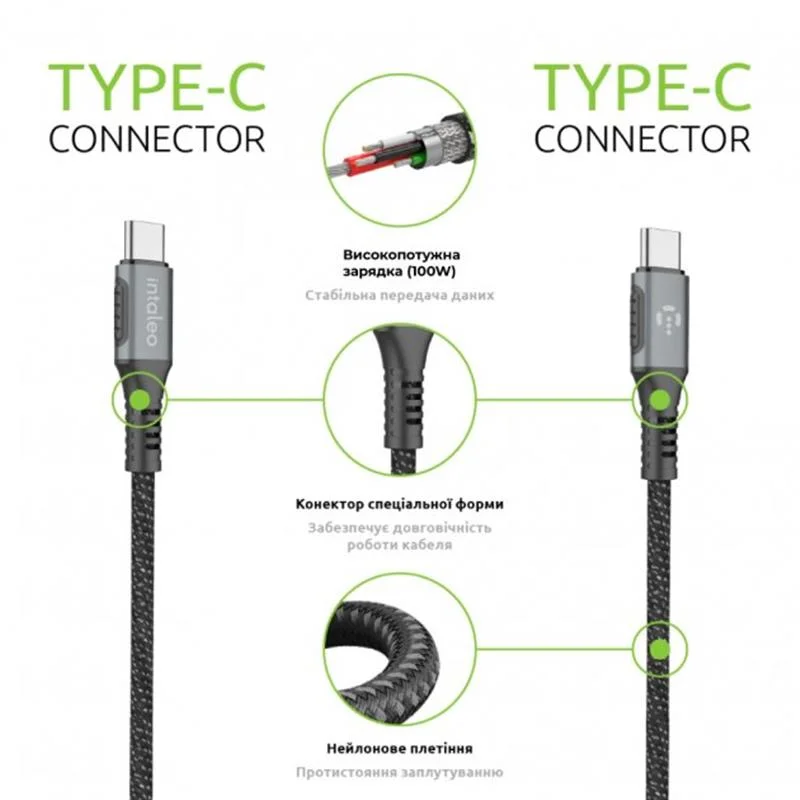 TYPE-C
CONNECTOR

TYPE-C
CONNECTOR

intaleo

Високопотужна зарядка (100W)
Стабільна передача даних

Конектор спеціальної форми
Забезпечує довговічність роботи кабеля

Нейлонове плетіння
Протистояння заплутуванню