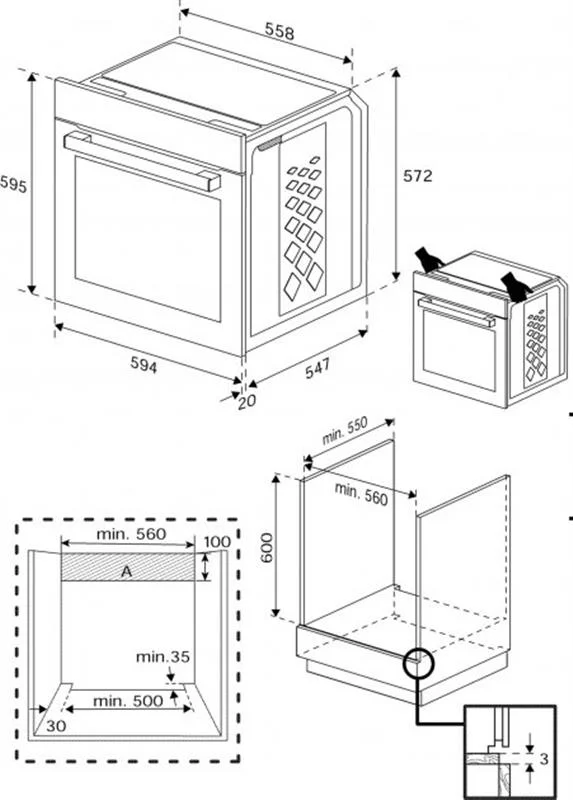 558

595

572

594

547

20

min. 550

min. 560

600

min. 560

100

A

min.35

min. 500

30

3