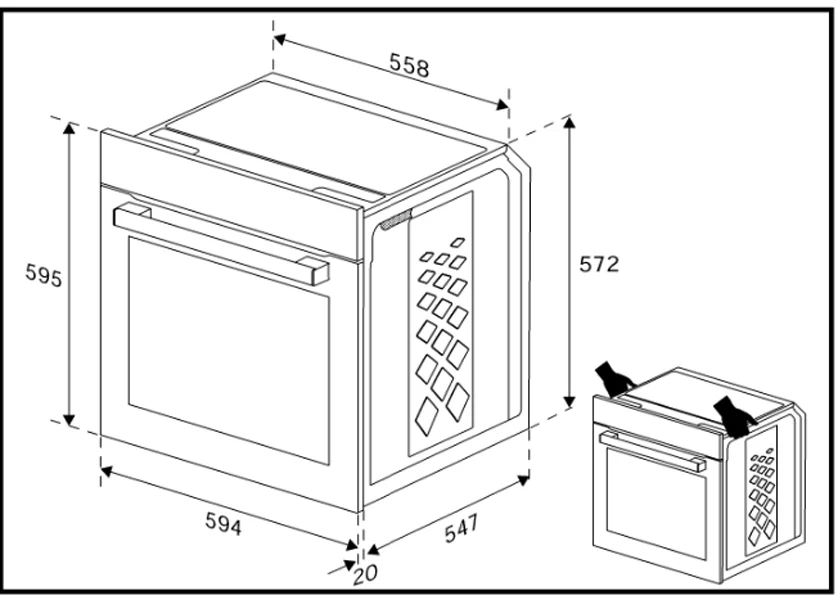 558
595
572
594
547
20