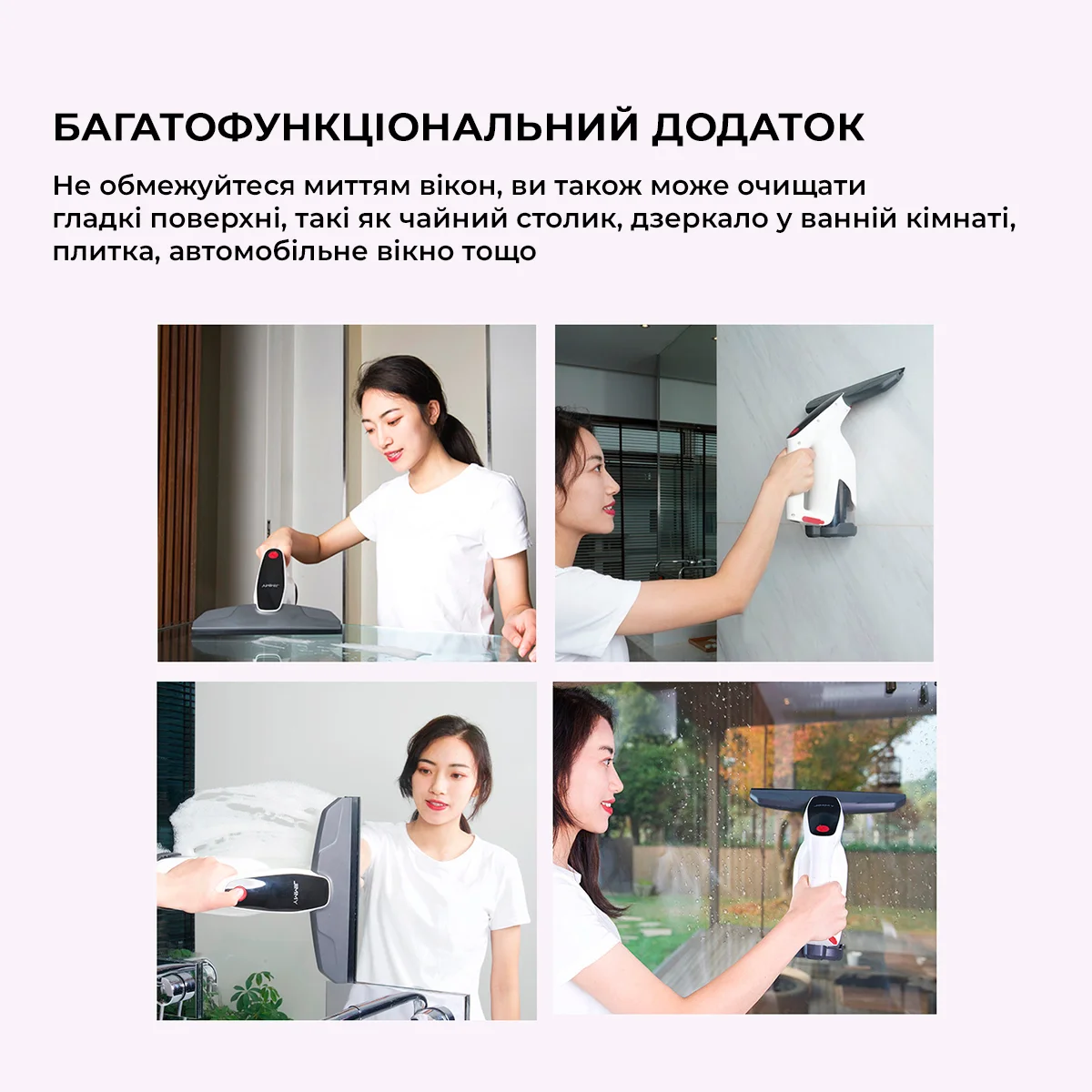 БАГАТОФУНКЦІОНАЛЬНИЙ ДОДАТОК

Не обмежуйтеся миттям вікон, ви також може очищати гладкі поверхні, такі як чайний столик, дзеркало у ванній кімнаті, плитка, автомобільне вікно тощо

JIMMY

JIMMY