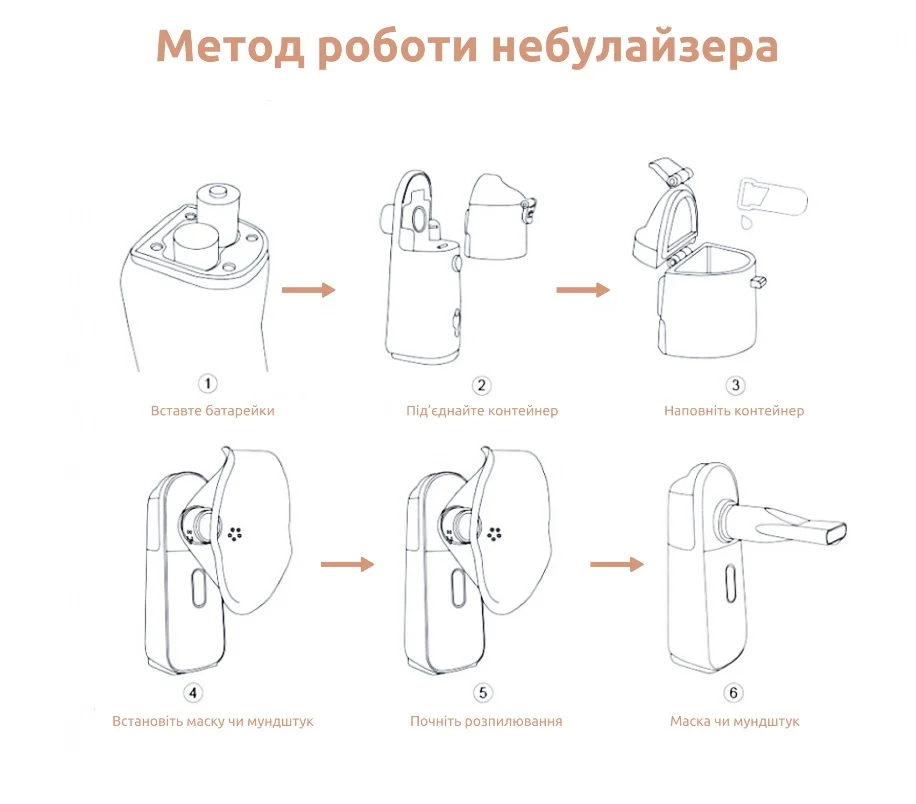 Метод роботи небулайзера

1
Вставте батарейки

2
Під'єднайте контейнер

3
Наповніть контейнер

4
Встановіть маску чи мундштук

5
Почніть розпилювання

6
Маска чи мундштук