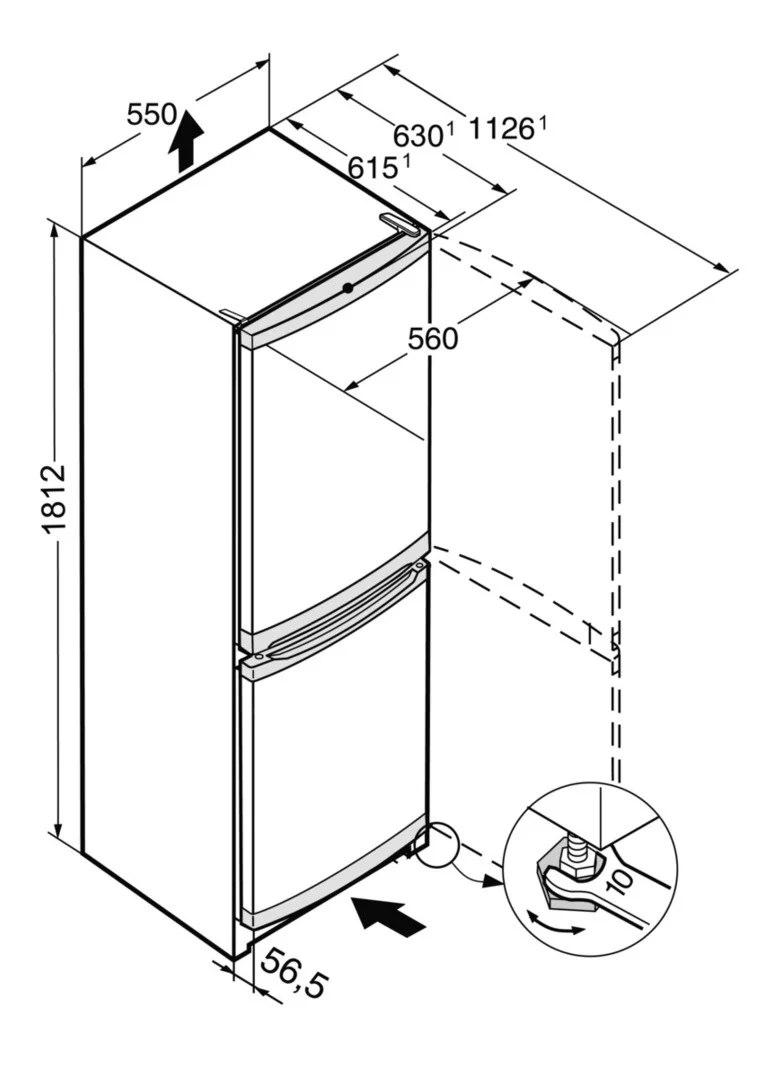 550
$630^1$ $1126^1$
$615^1$
560
1812
56,5
10